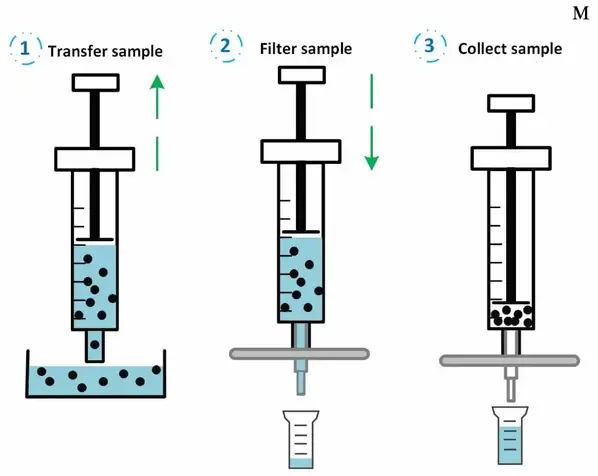 M

1 Transfer sample

2 Filter sample

3 Collect sample